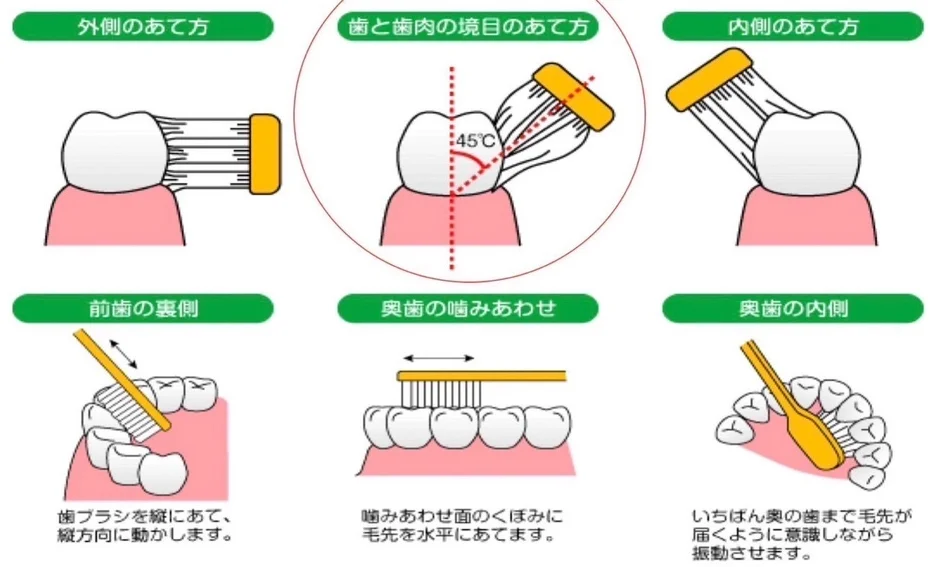 外側のあて方

歯と歯肉の境目のあて方

45℃

内側のあて方

前歯の裏側

歯ブラシを縦にあて、縦方向に動かします。

奥歯の噛みあわせ

噛みあわせ面のくぼみに毛先を水平にあてます。

奥歯の内側

いちばん奥の歯まで毛先が届くように意識しながら振動させます。